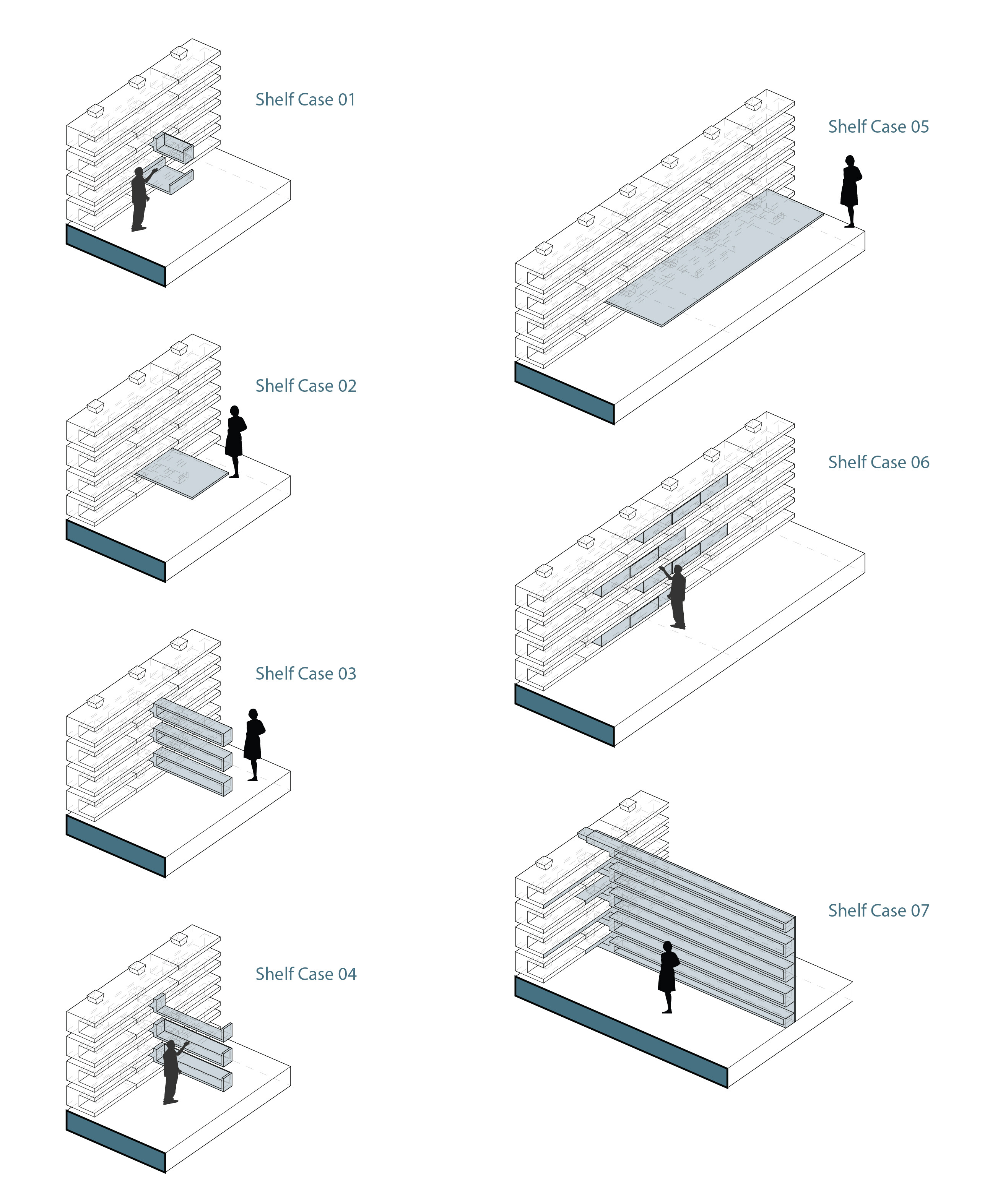 Shelf Case 01

Shelf Case 02

Shelf Case 03

Shelf Case 04

Shelf Case 05

Shelf Case 06

Shelf Case 07